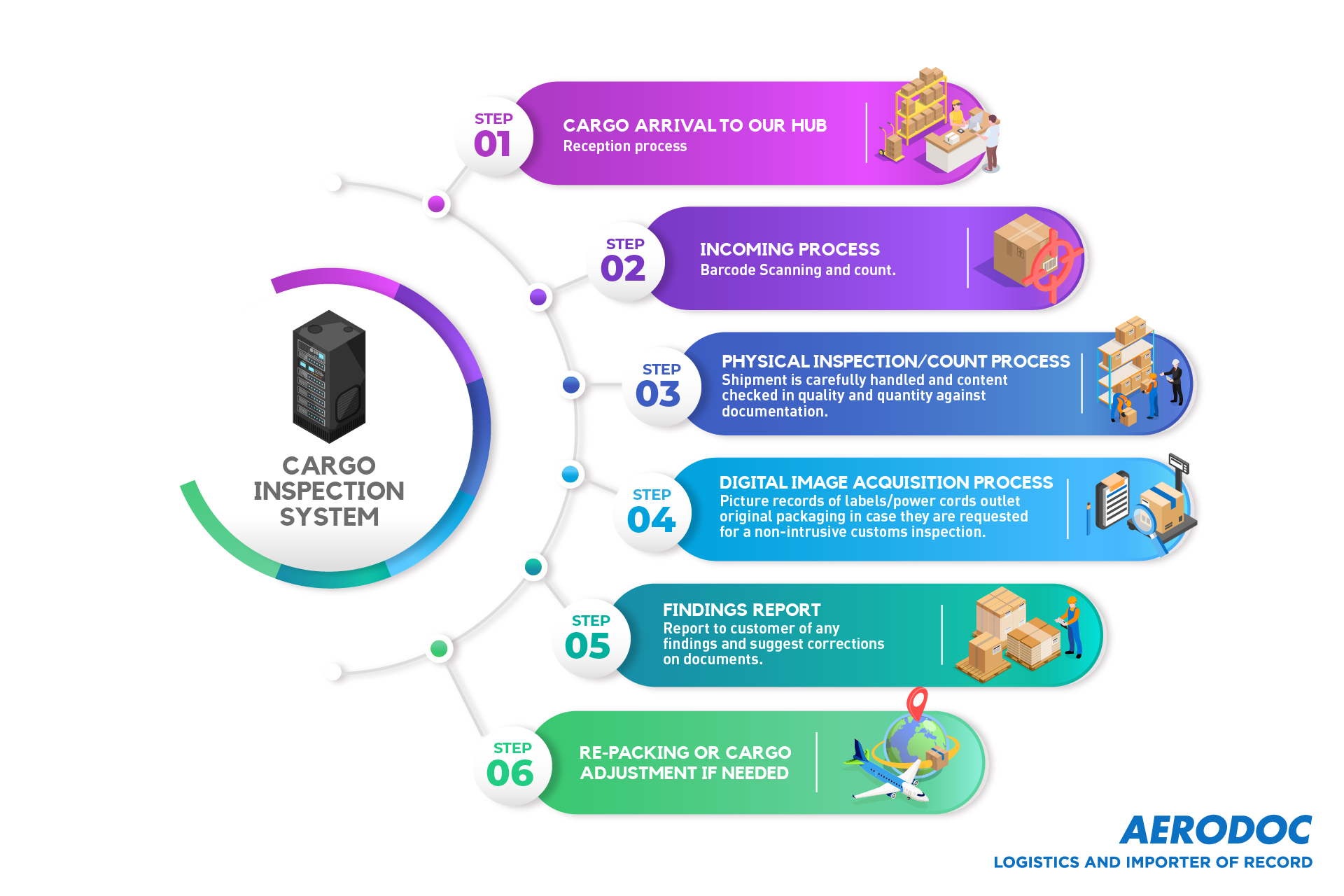 CARGO INSPECTION SYSTEM

STEP 01
CARGO ARRIVAL TO OUR HUB
Reception process

STEP 02
INCOMING PROCESS
Barcode Scanning and count.

STEP 03
PHYSICAL INSPECTION/COUNT PROCESS
Shipment is carefully handled and content checked in quality and quantity against documentation.

STEP 04
DIGITAL IMAGE ACQUISITION PROCESS
Picture records of labels/power cords outlet original packaging in case they are requested for a non-intrusive customs inspection.

STEP 05
FINDINGS REPORT
Report to customer of any findings and suggest corrections on documents.

STEP 06
RE-PACKING OR CARGO ADJUSTMENT IF NEEDED

AERODOC
LOGISTICS AND IMPORTER OF RECORD